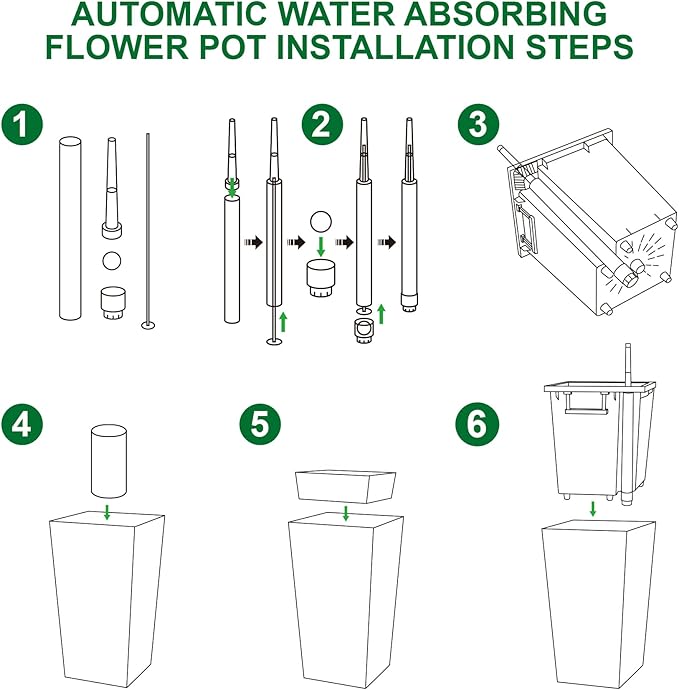 AUTOMATIC WATER ABSORBING FLOWER POT INSTALLATION STEPS

1

2

3

4

5

6