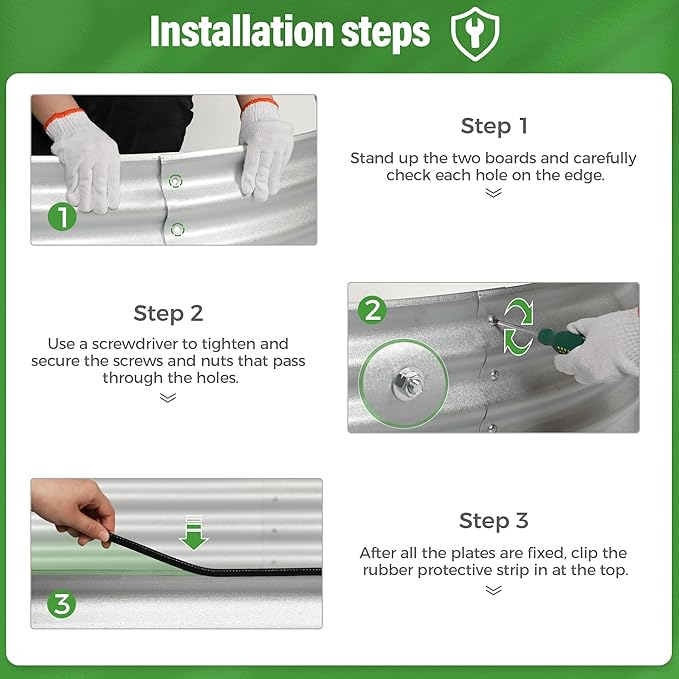 Installation steps

1

Step 1

Stand up the two boards and carefully check each hole on the edge.

Step 2

Use a screwdriver to tighten and secure the screws and nuts that pass through the holes.

2

3

Step 3

After all the plates are fixed, clip the rubber protective strip in at the top.