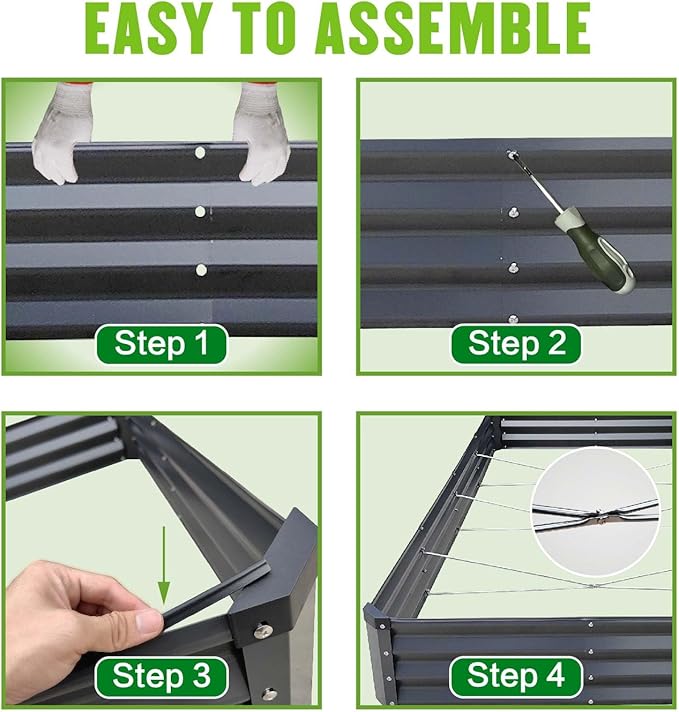 EASY TO ASSEMBLE

Step 1

Step 2

Step 3

Step 4