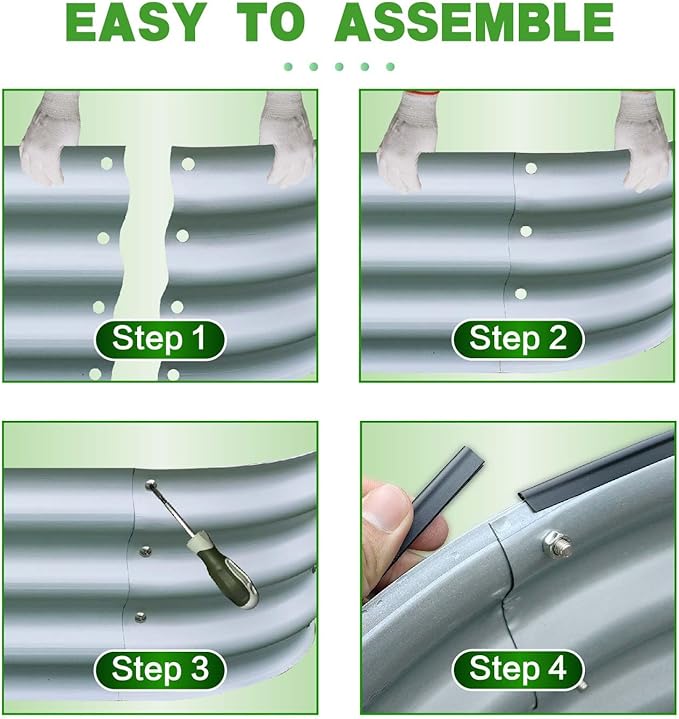 EASY TO ASSEMBLE

Step 1

Step 2

Step 3

Step 4