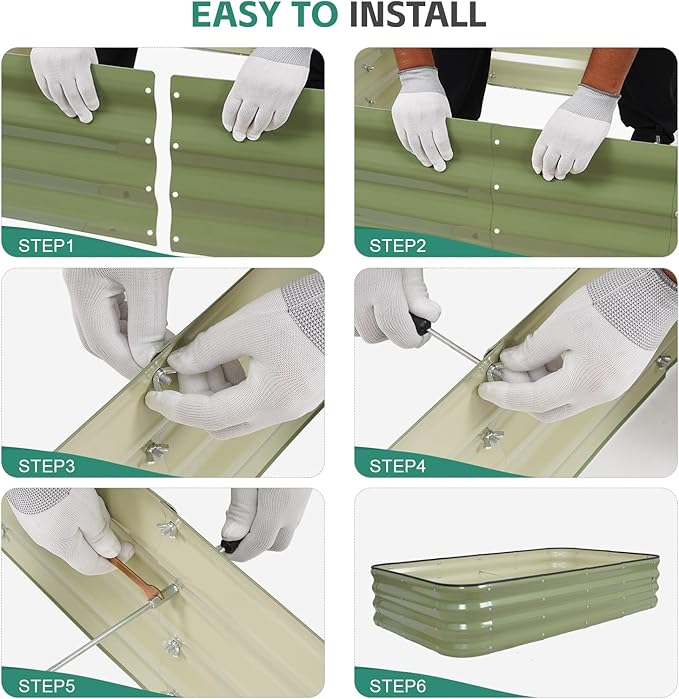 EASY TO INSTALL

STEP1

STEP2

STEP3

STEP4

STEP5

STEP6