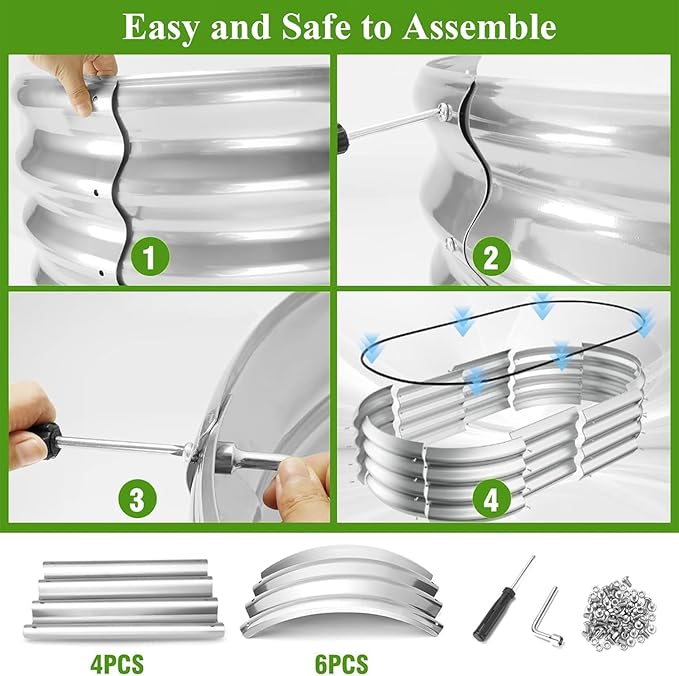 Easy and Safe to Assemble

1

2

3

4

4PCS

6PCS