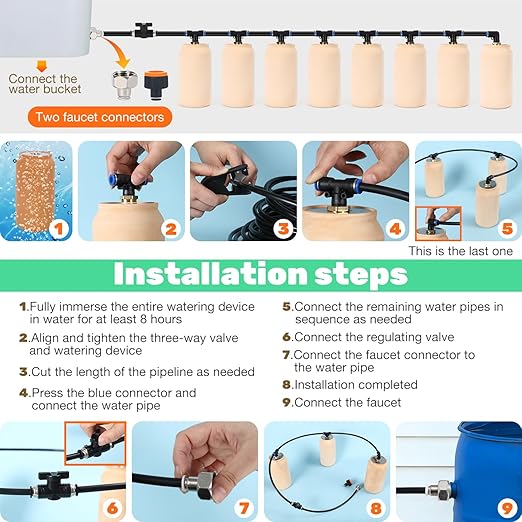 Connect the water bucket

Two faucet connectors

1

2

3

4

5

This is the last one

Installation steps

1.Fully immerse the entire watering device in water for at least 8 hours

2.Align and tighten the three-way valve and watering device

3.Cut the length of the pipeline as needed

4.Press the blue connector and connect the water pipe

5.Connect the remaining water pipes in sequence as needed

6.Connect the regulating valve

7.Connect the faucet connector to the water pipe

8.Installation completed

9.Connect the faucet

6

7

8

9