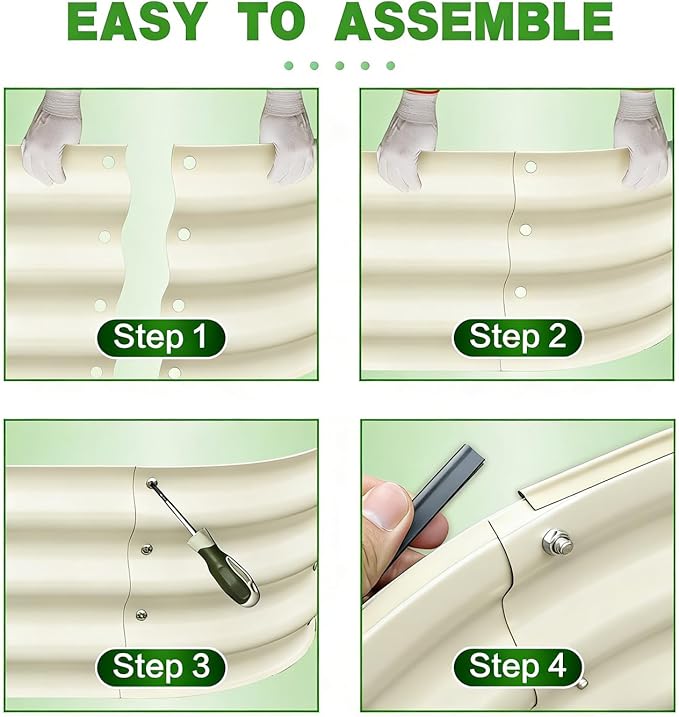 EASY TO ASSEMBLE

Step 1

Step 2

Step 3

Step 4