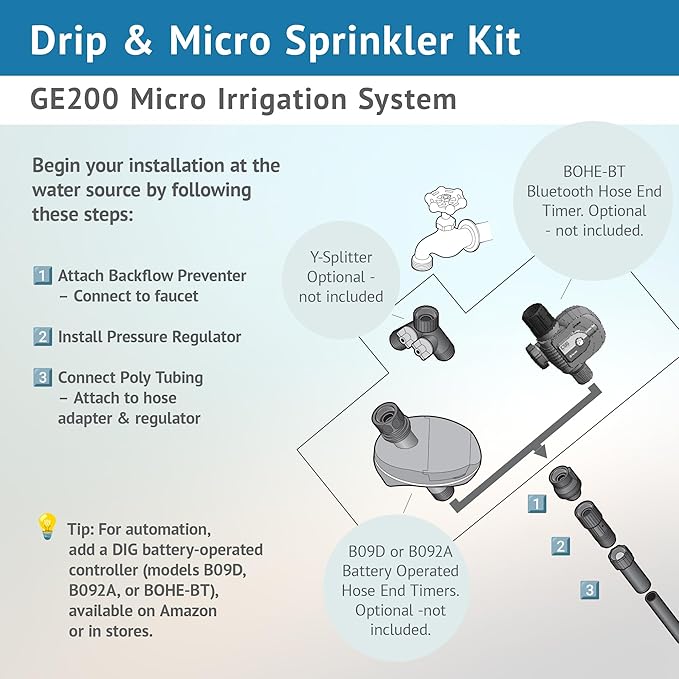 Drip & Micro Sprinkler Kit

GE200 Micro Irrigation System

Begin your installation at the water source by following these steps:

1 Attach Backflow Preventer – Connect to faucet

2 Install Pressure Regulator

3 Connect Poly Tubing – Attach to hose adapter & regulator

Tip: For automation, add a DIG battery-operated controller (models B09D, B092A, or BOHE-BT), available on Amazon or in stores.

Y-Splitter Optional - not included

BOHE-BT Bluetooth Hose End Timer. Optional - not included.

B09D or B092A Battery Operated Hose End Timers. Optional -not included.

1

2

3