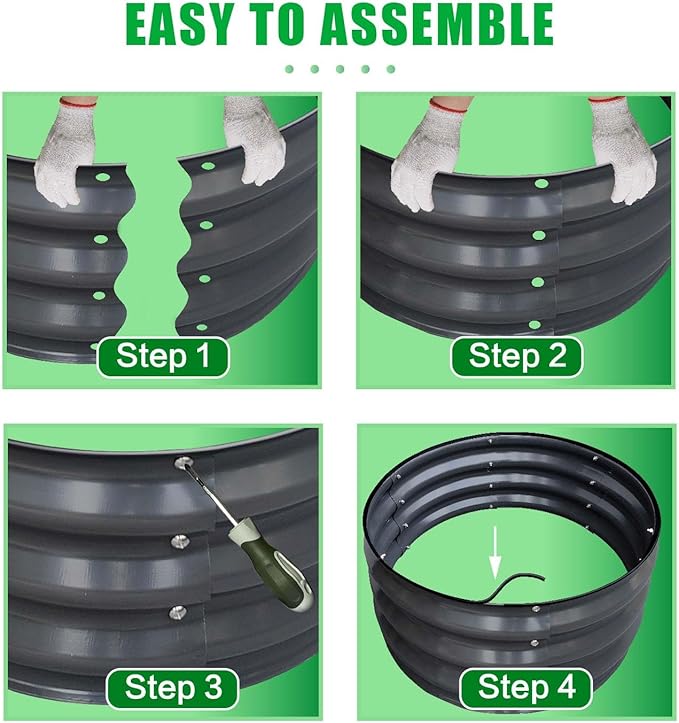 EASY TO ASSEMBLE

Step 1

Step 2

Step 3

Step 4