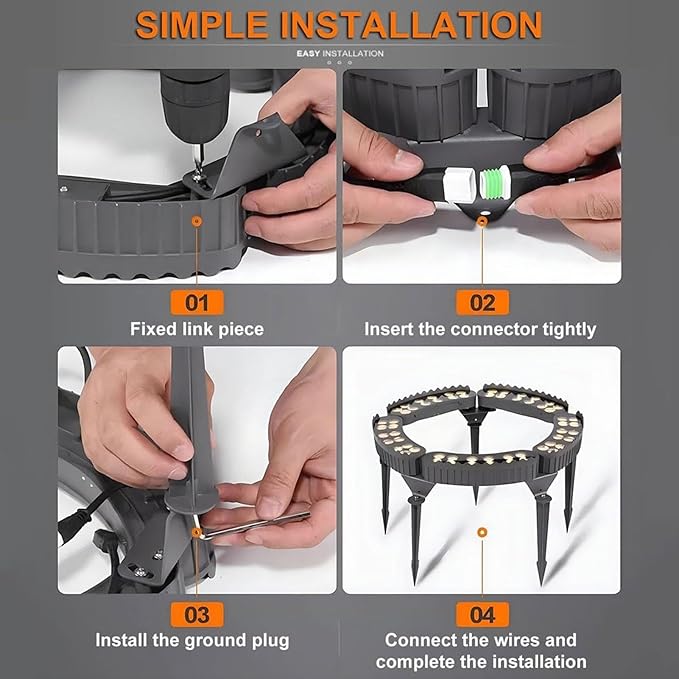 SIMPLE INSTALLATION

EASY INSTALLATION

01
Fixed link piece

02
Insert the connector tightly

03
Install the ground plug

04
Connect the wires and complete the installation