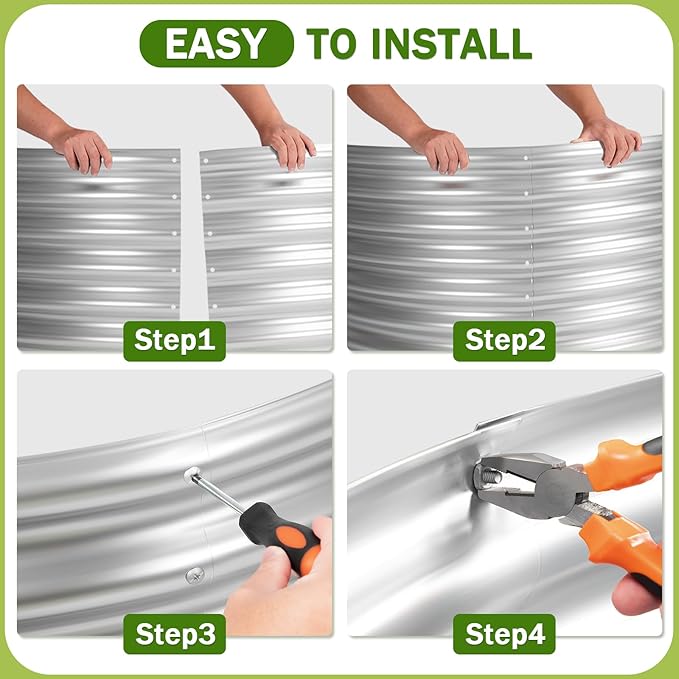 EASY TO INSTALL

Step1

Step2

Step3

Step4