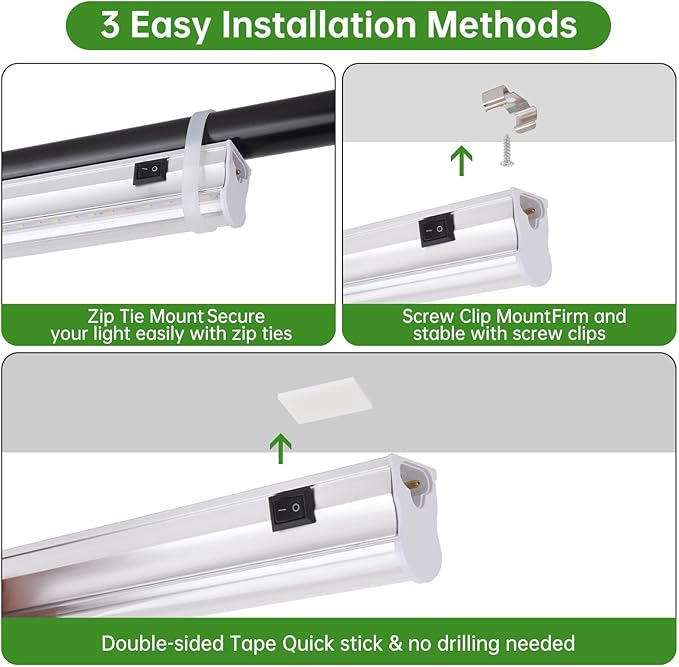 3 Easy Installation Methods

Zip Tie Mount Secure your light easily with zip ties

Screw Clip MountFirm and stable with screw clips

Double-sided Tape Quick stick & no drilling needed