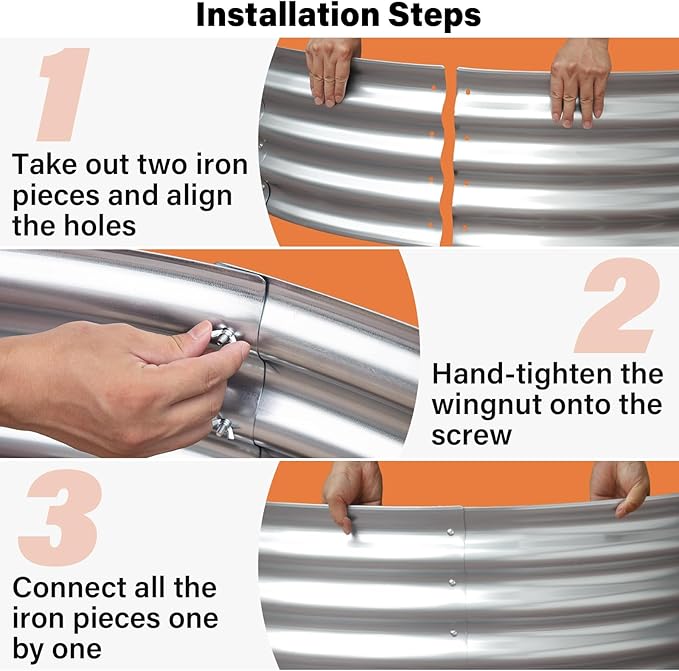 Installation Steps

1

Take out two iron pieces and align the holes

2

Hand-tighten the wingnut onto the screw

3

Connect all the iron pieces one by one