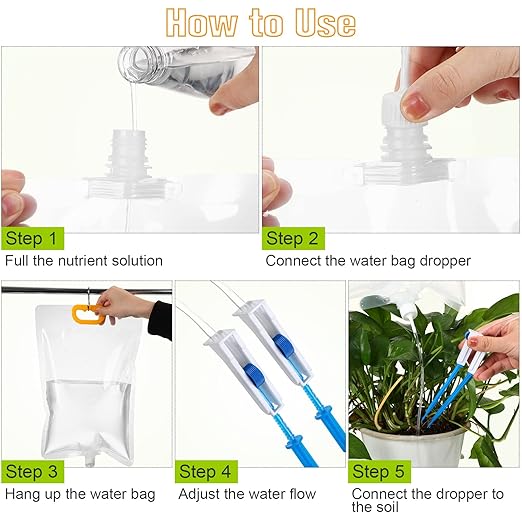 How to Use

Step 1
Full the nutrient solution

Step 2
Connect the water bag dropper

Step 3
Hang up the water bag

Step 4
Adjust the water flow

Step 5
Connect the dropper to the soil