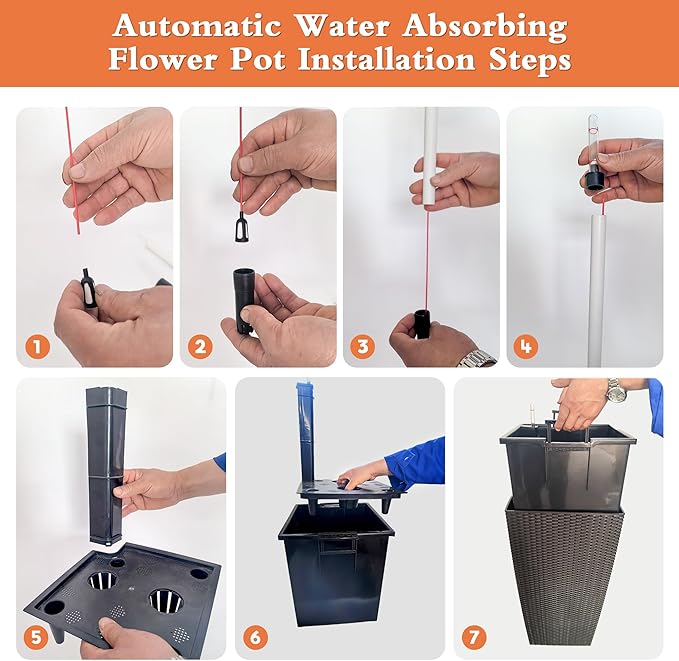 Automatic Water Absorbing Flower Pot Installation Steps

1

2

3

4

5

6

7