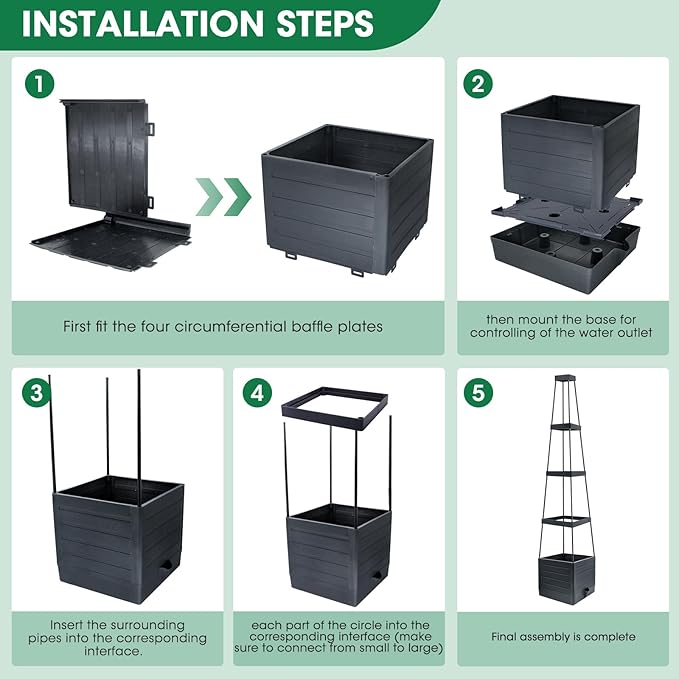 INSTALLATION STEPS

1

First fit the four circumferential baffle plates

2

then mount the base for controlling of the water outlet

3

Insert the surrounding pipes into the corresponding interface.

4

each part of the circle into the corresponding interface (make sure to connect from small to large)

5

Final assembly is complete