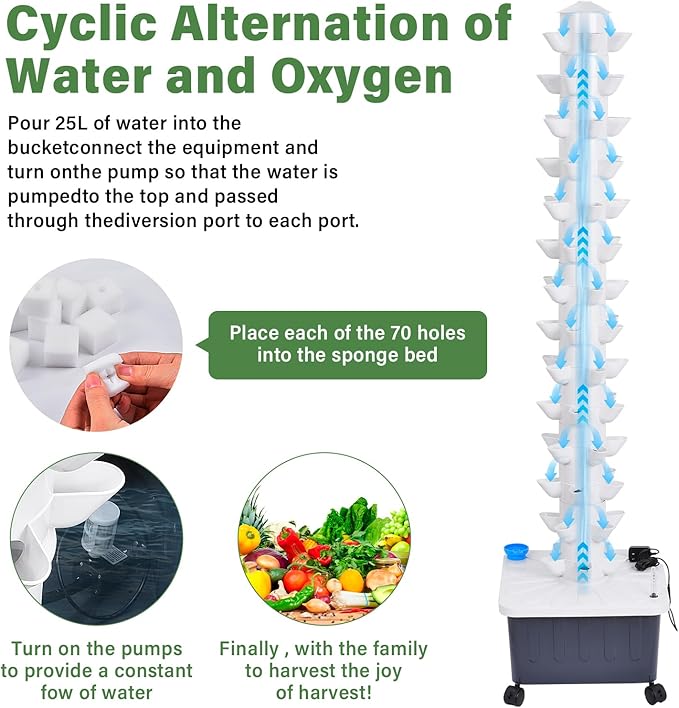 Cyclic Alternation of Water and Oxygen

Pour 25L of water into the bucketconnect the equipment and turn onthe pump so that the water is pumpedto the top and passed through thediversion port to each port.

Place each of the 70 holes into the sponge bed

Turn on the pumps to provide a constant fow of water

Finally , with the family to harvest the joy of harvest!