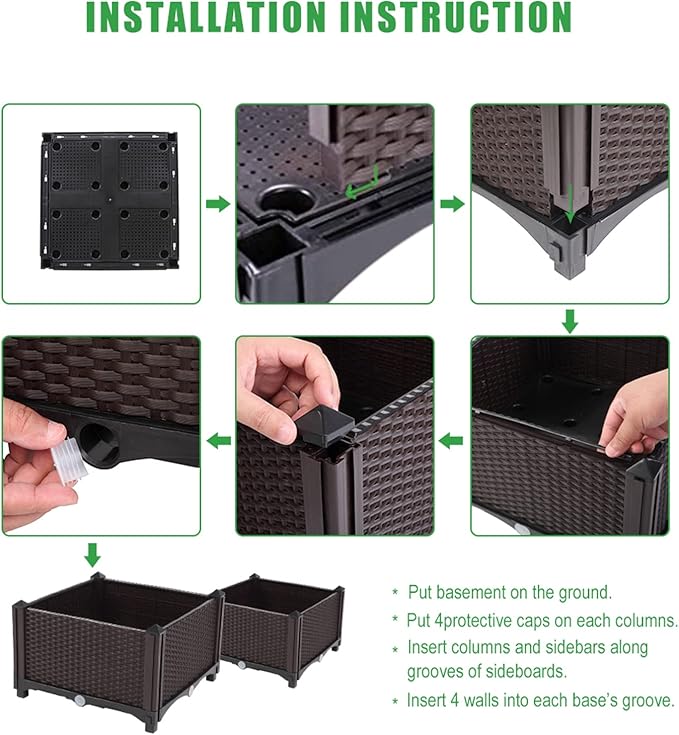 INSTALLATION INSTRUCTION

* Put basement on the ground.
* Put 4protective caps on each columns.
* Insert columns and sidebars along grooves of sideboards.
* Insert 4 walls into each base's groove.