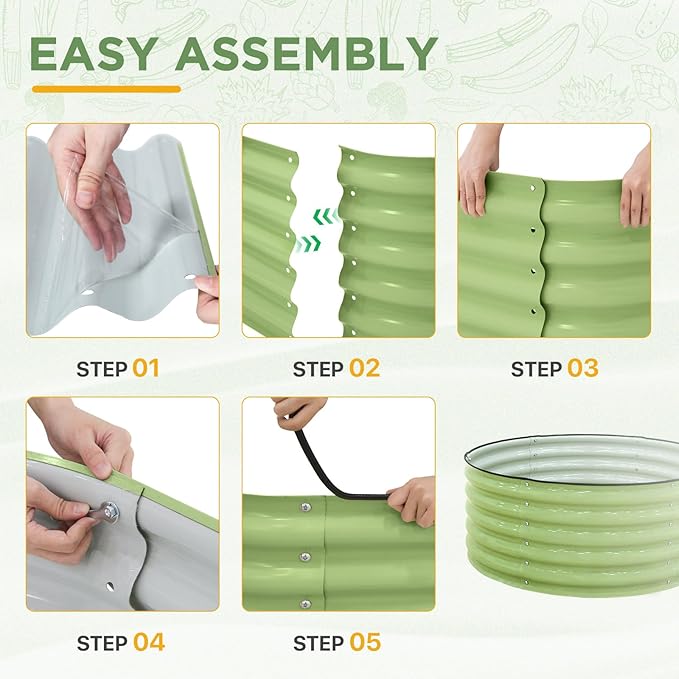 EASY ASSEMBLY

STEP 01

STEP 02

STEP 03

STEP 04

STEP 05