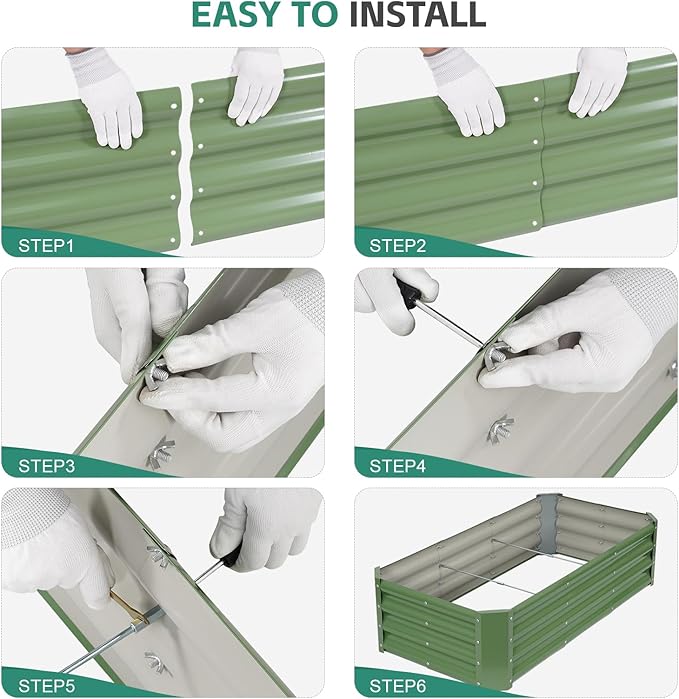 EASY TO INSTALL

STEP1

STEP2

STEP3

STEP4

STEP5

STEP6