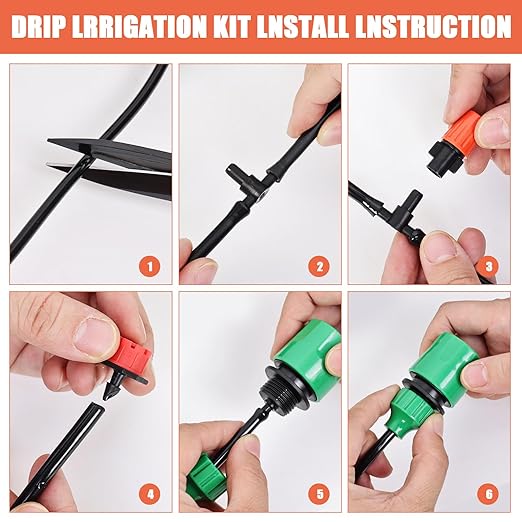 DRIP LRRIGATION KIT LNSTALL LNSTRUCTION

1

2

3

4

5

6