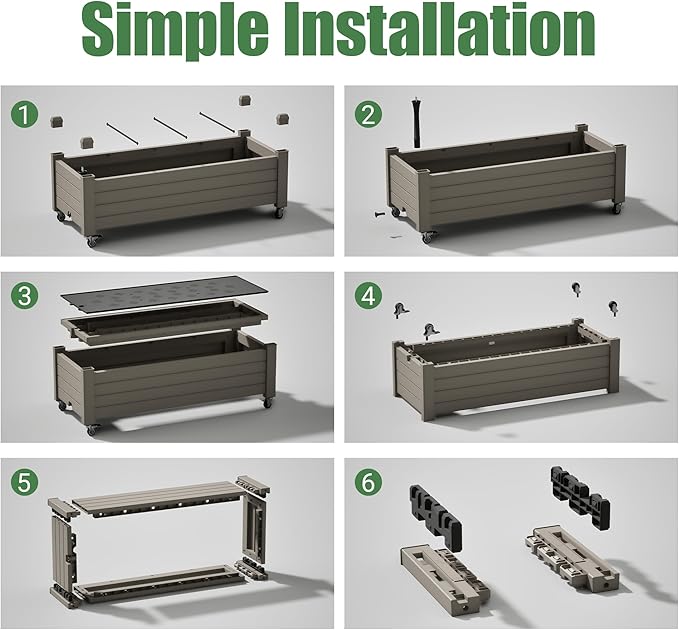 Simple Installation

1

2

3

4

5

6