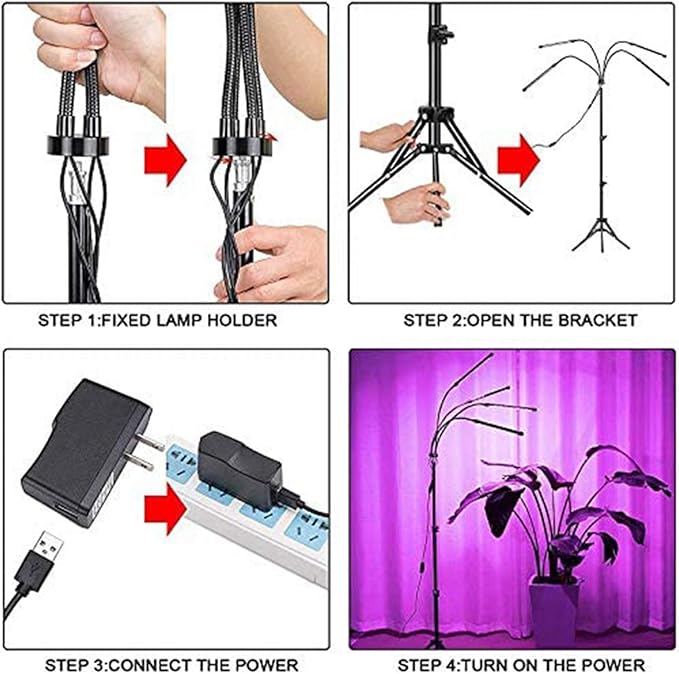 STEP 1:FIXED LAMP HOLDER

STEP 2:OPEN THE BRACKET

STEP 3:CONNECT THE POWER

STEP 4:TURN ON THE POWER