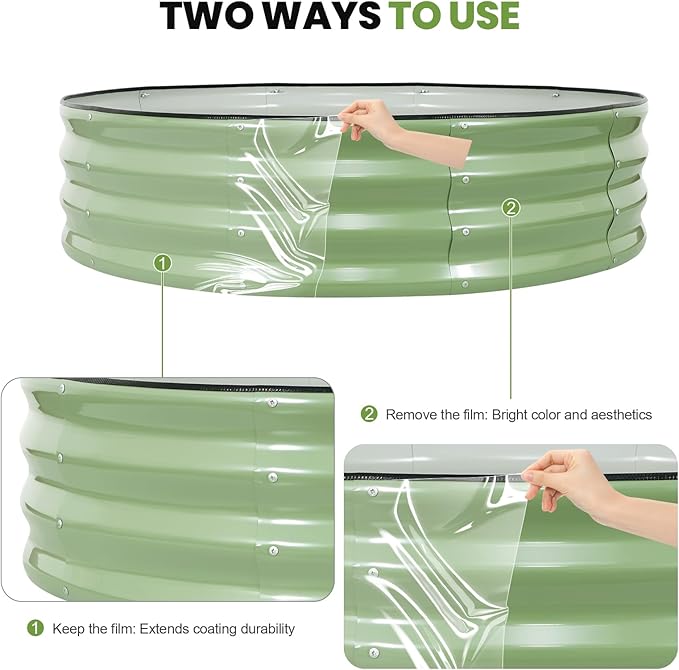 TWO WAYS TO USE

1

2

2 Remove the film: Bright color and aesthetics

1 Keep the film: Extends coating durability