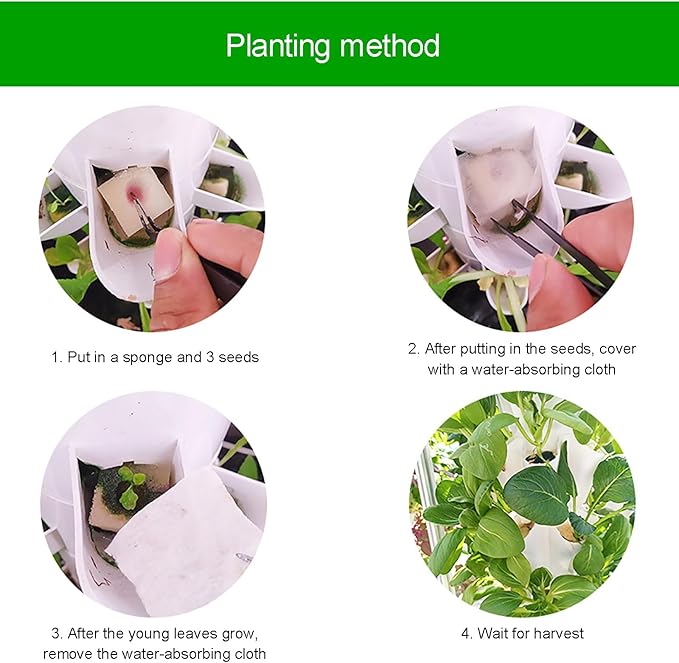 Planting method

1. Put in a sponge and 3 seeds

2. After putting in the seeds, cover with a water-absorbing cloth

3. After the young leaves grow, remove the water-absorbing cloth

4. Wait for harvest