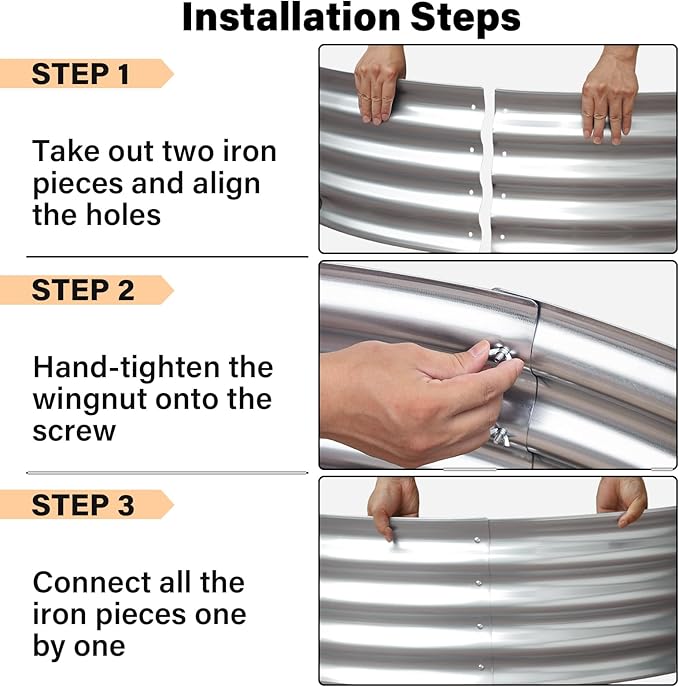 Installation Steps

STEP 1

Take out two iron pieces and align the holes

STEP 2

Hand-tighten the wingnut onto the screw

STEP 3

Connect all the iron pieces one by one