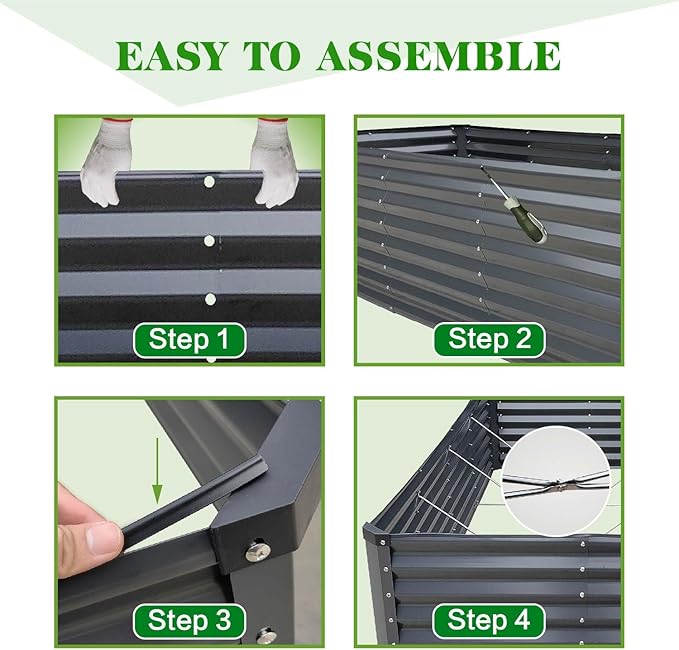 EASY TO ASSEMBLE

Step 1

Step 2

Step 3

Step 4