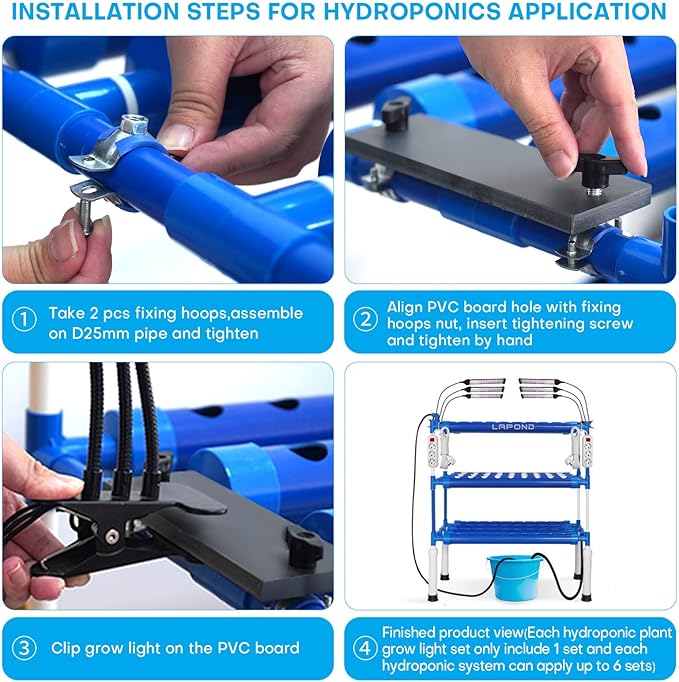 INSTALLATION STEPS FOR HYDROPONICS APPLICATION

① Take 2 pcs fixing hoops,assemble on D25mm pipe and tighten

② Align PVC board hole with fixing hoops nut, insert tightening screw and tighten by hand

LAPOND

③ Clip grow light on the PVC board

④ Finished product view(Each hydroponic plant grow light set only include 1 set and each hydroponic system can apply up to 6 sets)