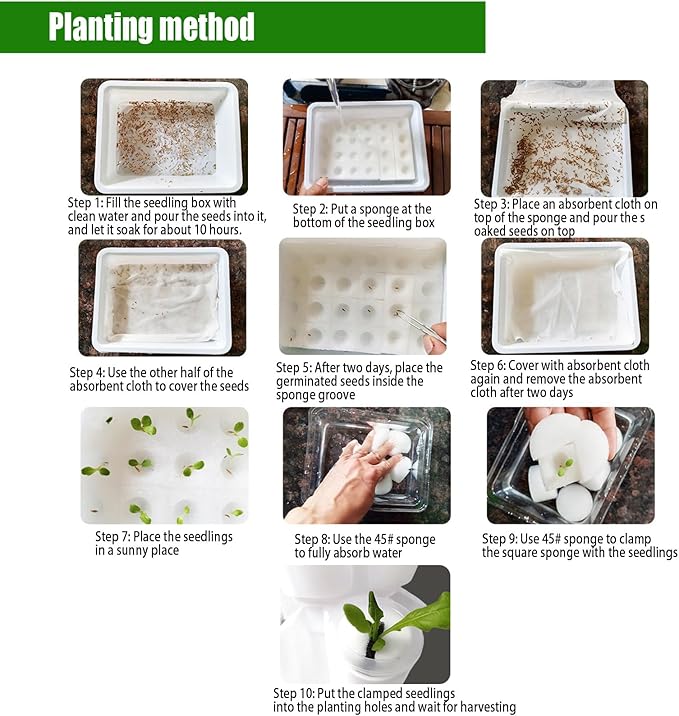 Planting method

Step 1: Fill the seedling box with clean water and pour the seeds into it, and let it soak for about 10 hours.

Step 2: Put a sponge at the bottom of the seedling box

Step 3: Place an absorbent cloth on top of the sponge and pour the s oaked seeds on top

Step 4: Use the other half of the absorbent cloth to cover the seeds

Step 5: After two days, place the germinated seeds inside the sponge groove

Step 6: Cover with absorbent cloth again and remove the absorbent cloth after two days

Step 7: Place the seedlings in a sunny place

Step 8: Use the 45# sponge to fully absorb water

Step 9: Use 45# sponge to clamp the square sponge with the seedlings

Step 10: Put the clamped seedlings into the planting holes and wait for harvesting