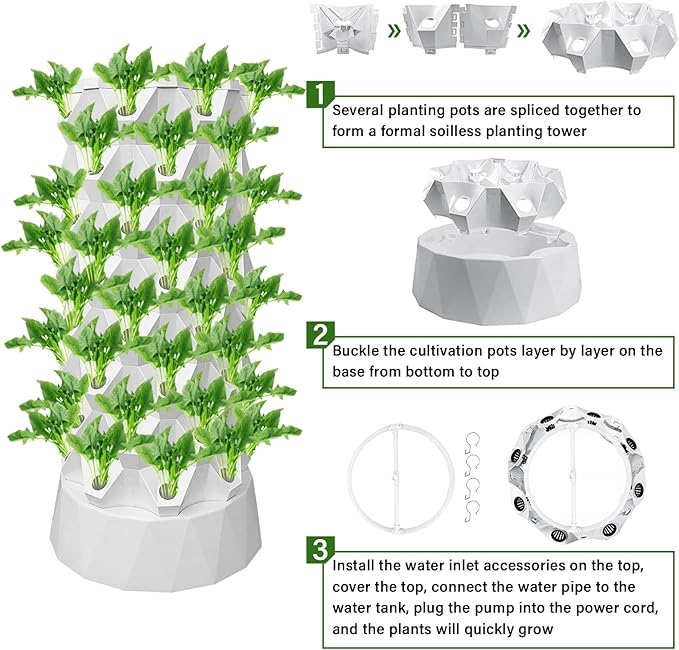 1

Several planting pots are spliced together to form a formal soilless planting tower

2

Buckle the cultivation pots layer by layer on the base from bottom to top

3

Install the water inlet accessories on the top, cover the top, connect the water pipe to the water tank, plug the pump into the power cord, and the plants will quickly grow