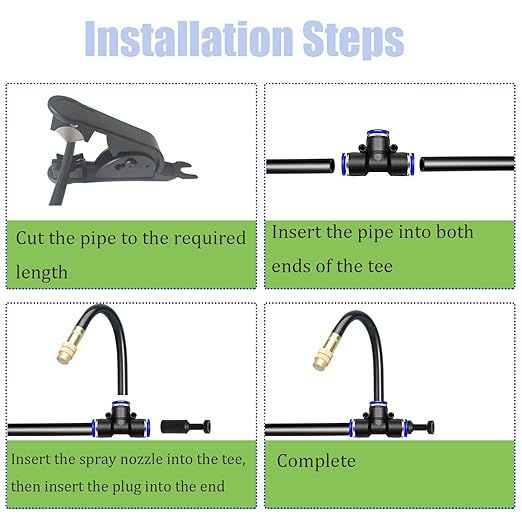 Installation Steps

Cut the pipe to the required length

Insert the pipe into both ends of the tee

Insert the spray nozzle into the tee, then insert the plug into the end

Complete