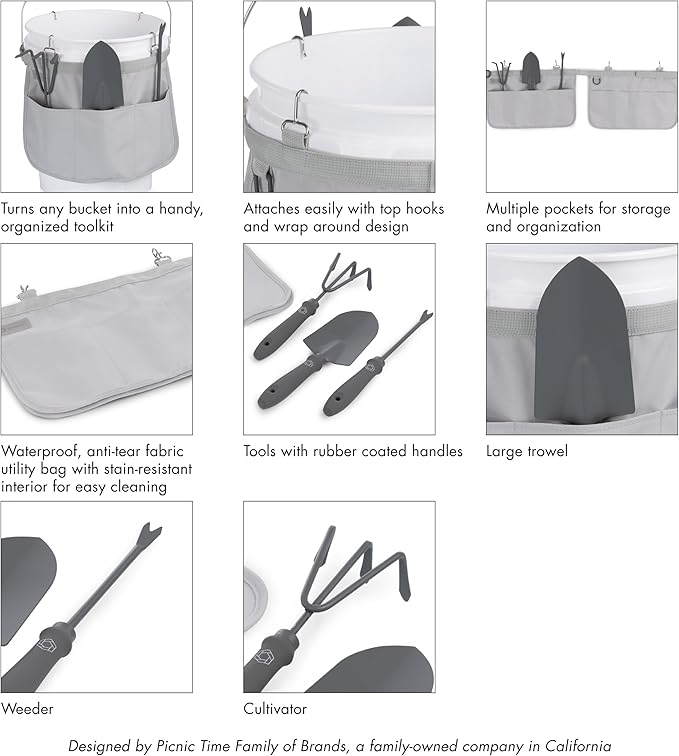 Turns any bucket into a handy, organized toolkit

Attaches easily with top hooks and wrap around design

Multiple pockets for storage and organization

Waterproof, anti-tear fabric utility bag with stain-resistant interior for easy cleaning

Tools with rubber coated handles

Large trowel

Weeder

Cultivator

Designed by Picnic Time Family of Brands, a family-owned company in California