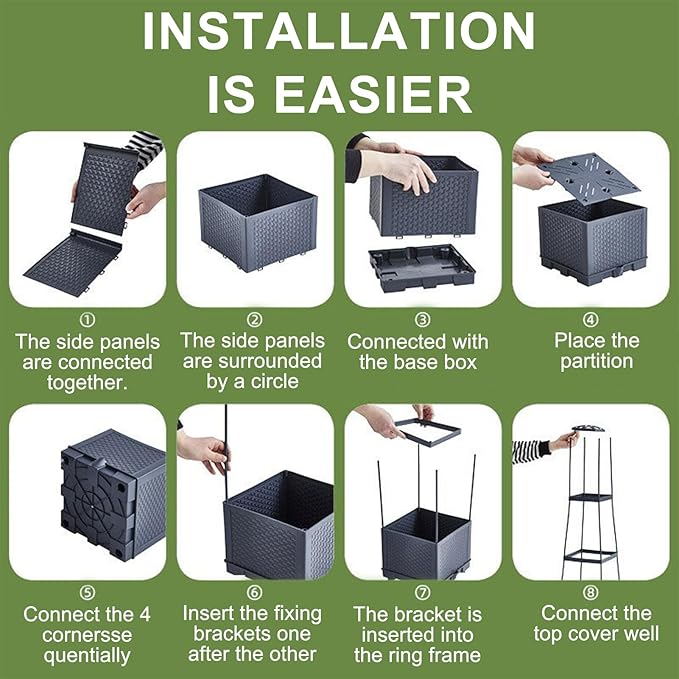 INSTALLATION IS EASIER

①
The side panels are connected together.

②
The side panels are surrounded by a circle

③
Connected with the base box

④
Place the partition

⑤
Connect the 4 cornersse quentially

⑥
Insert the fixing brackets one after the other

⑦
The bracket is inserted into the ring frame

⑧
Connect the top cover well