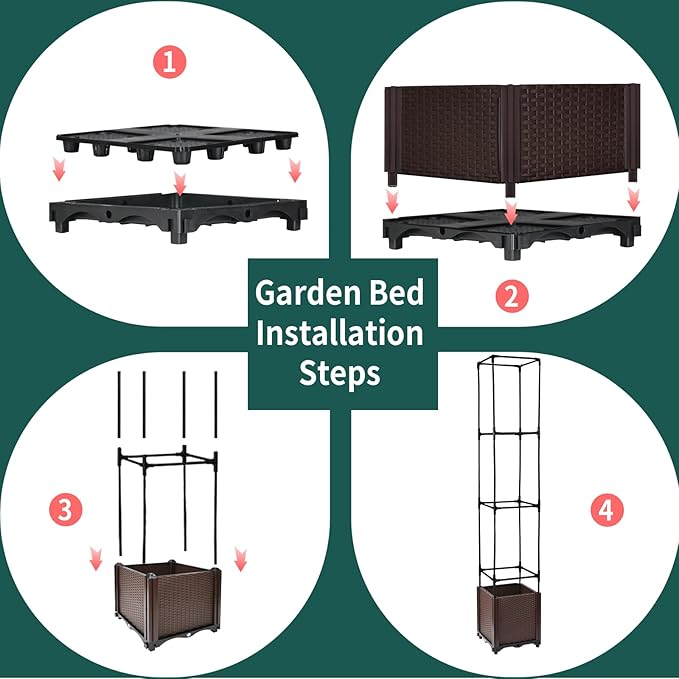 1

2

Garden Bed Installation Steps

3

4