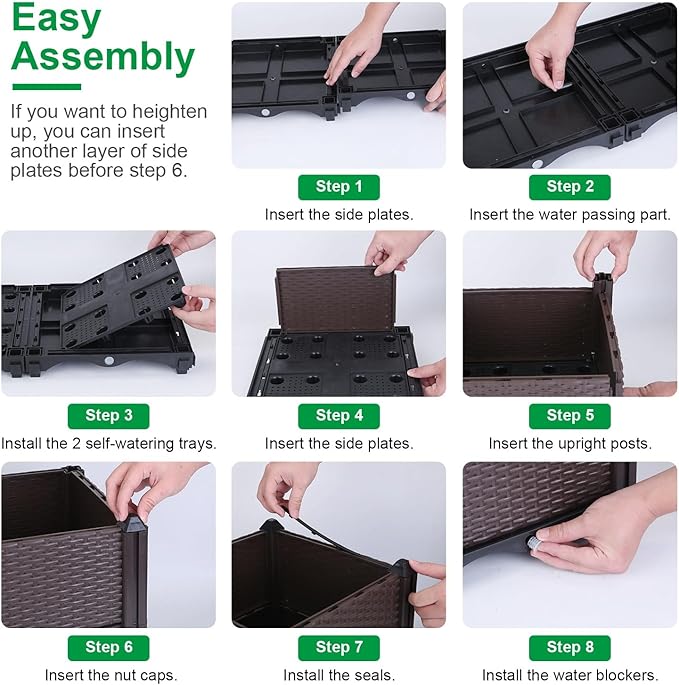 Easy Assembly

If you want to heighten up, you can insert another layer of side plates before step 6.

Step 1
Insert the side plates.

Step 2
Insert the water passing part.

Step 3
Install the 2 self-watering trays.

Step 4
Insert the side plates.

Step 5
Insert the upright posts.

Step 6
Insert the nut caps.

Step 7
Install the seals.

Step 8
Install the water blockers.