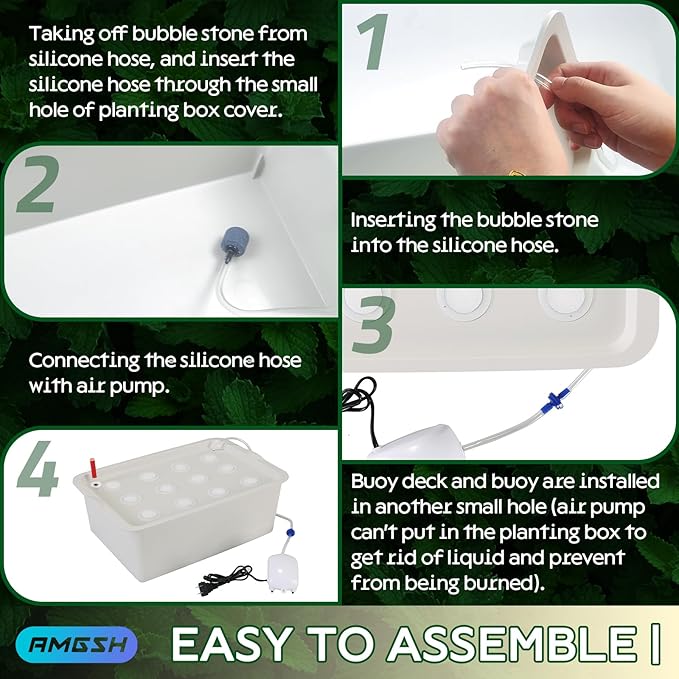 Taking off bubble stone from silicone hose, and insert the silicone hose through the small hole of planting box cover.

1

2

Inserting the bubble stone into the silicone hose.

3

Connecting the silicone hose with air pump.

4

Buoy deck and buoy are installed in another small hole (air pump can't put in the planting box to get rid of liquid and prevent from being burned).

AMGSH

EASY TO ASSEMBLE |