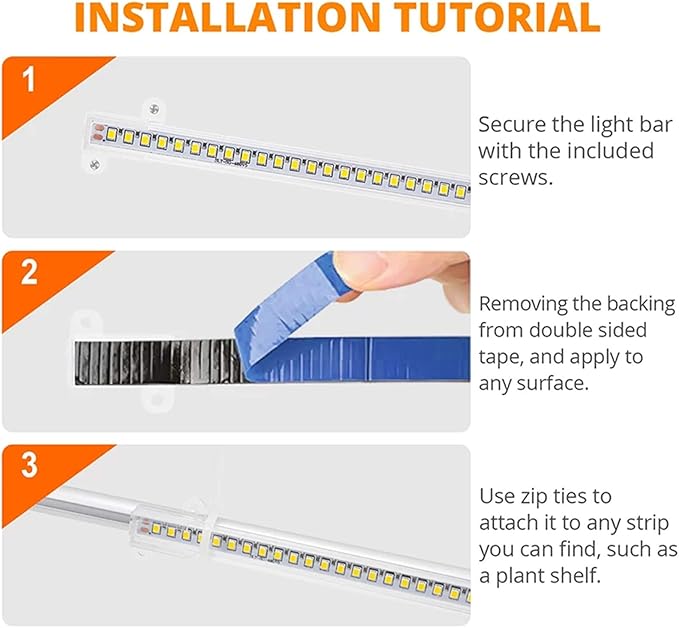 INSTALLATION TUTORIAL

1

Secure the light bar with the included screws.

2

Removing the backing from double sided tape, and apply to any surface.

3

Use zip ties to attach it to any strip you can find, such as a plant shelf.