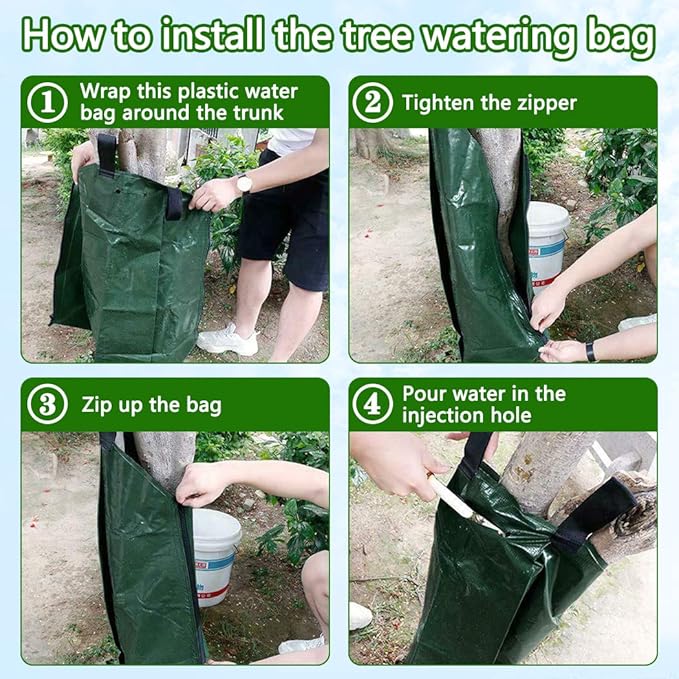 How to install the tree watering bag

① Wrap this plastic water bag around the trunk

② Tighten the zipper

③ Zip up the bag

④ Pour water in the injection hole