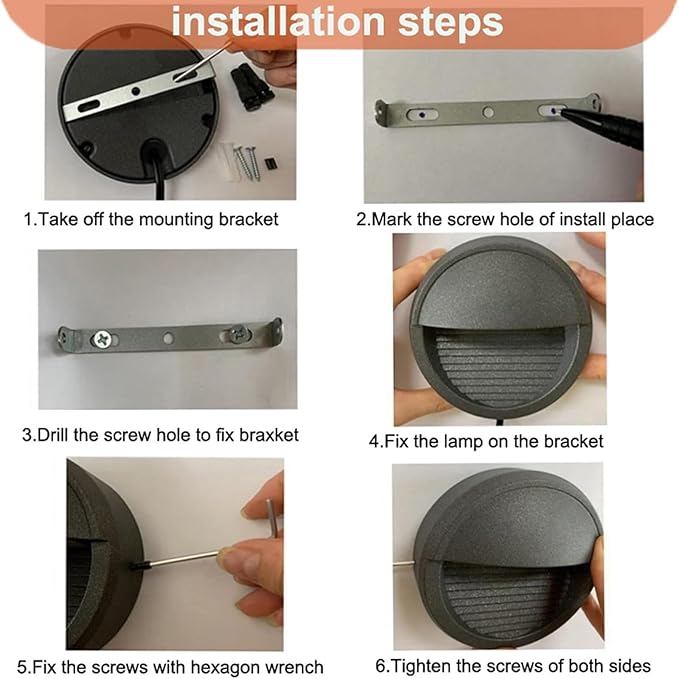 installation steps

1.Take off the mounting bracket

2.Mark the screw hole of install place

3.Drill the screw hole to fix braxket

4.Fix the lamp on the bracket

5.Fix the screws with hexagon wrench

6.Tighten the screws of both sides