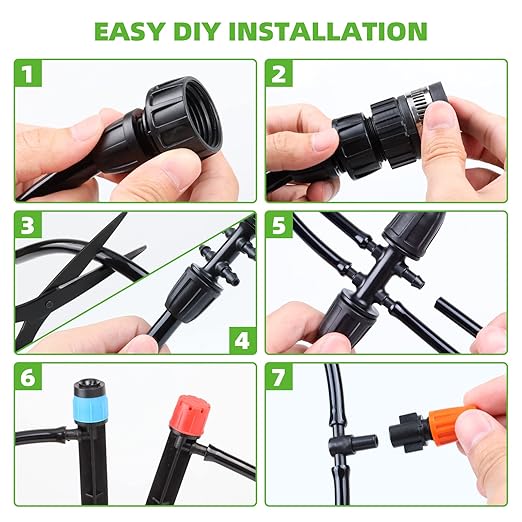 EASY DIY INSTALLATION

1

2

3

4

5

6

7