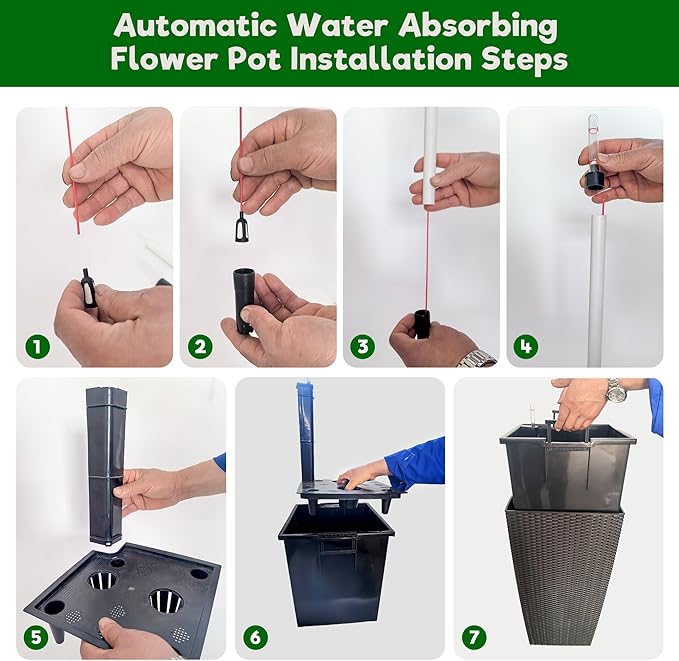 Automatic Water Absorbing Flower Pot Installation Steps

1

2

3

4

5

6

7