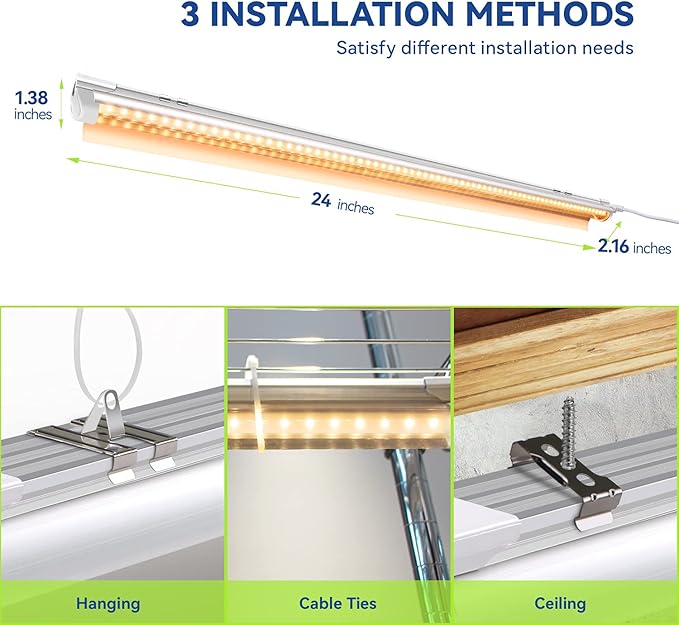 3 INSTALLATION METHODS

Satisfy different installation needs

1.38 inches

24 inches

2.16 inches

Hanging

Cable Ties

Ceiling