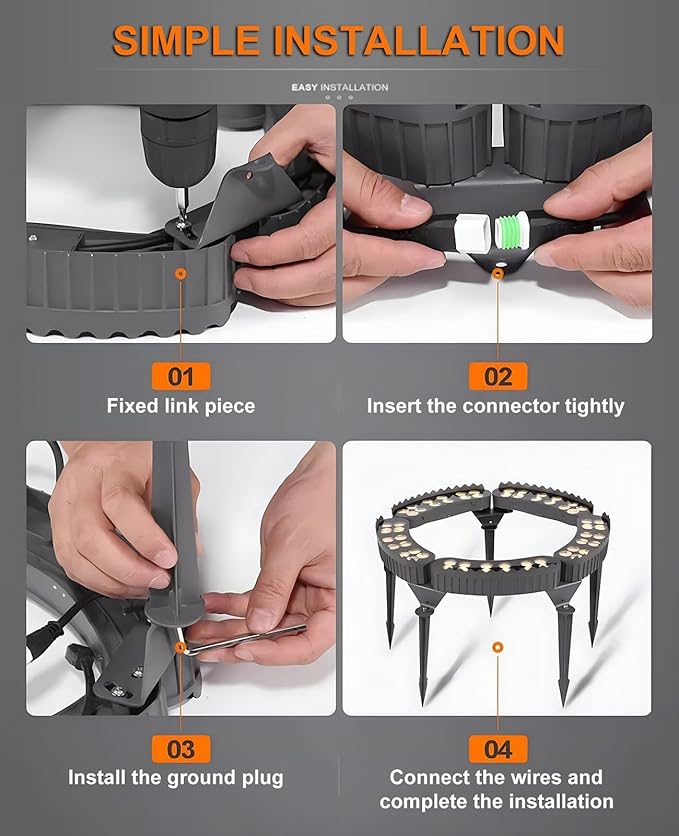 SIMPLE INSTALLATION

EASY INSTALLATION

01
Fixed link piece

02
Insert the connector tightly

03
Install the ground plug

04
Connect the wires and complete the installation