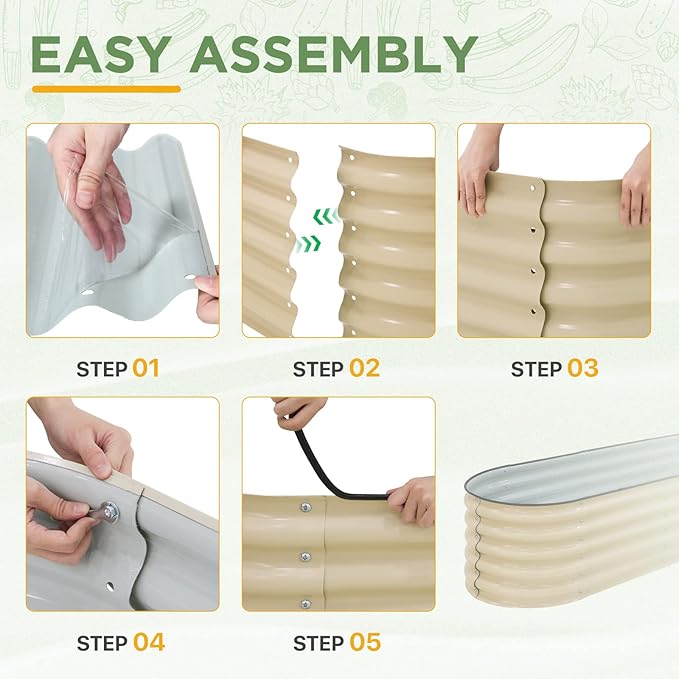 EASY ASSEMBLY

STEP 01

STEP 02

STEP 03

STEP 04

STEP 05