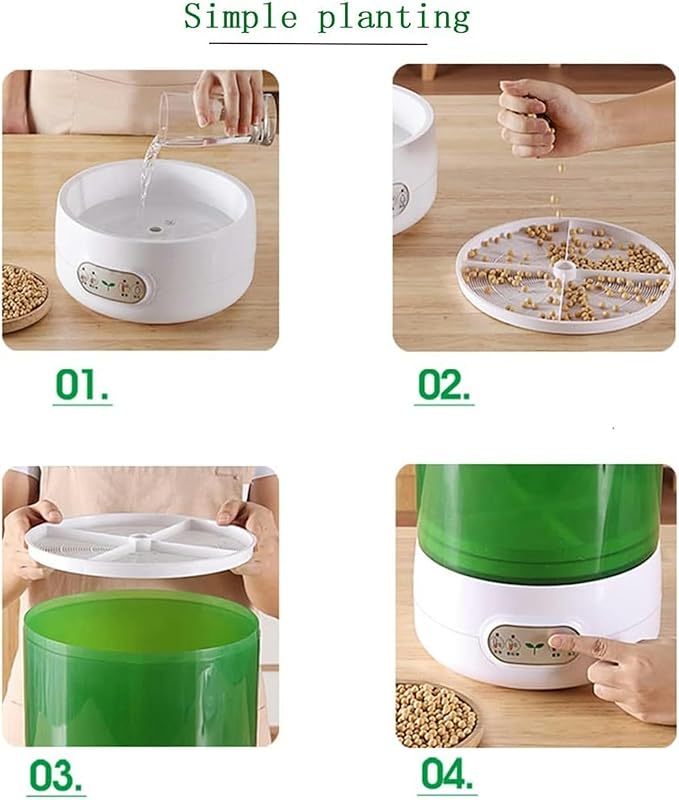 Simple planting

01.

02.

03.

04.