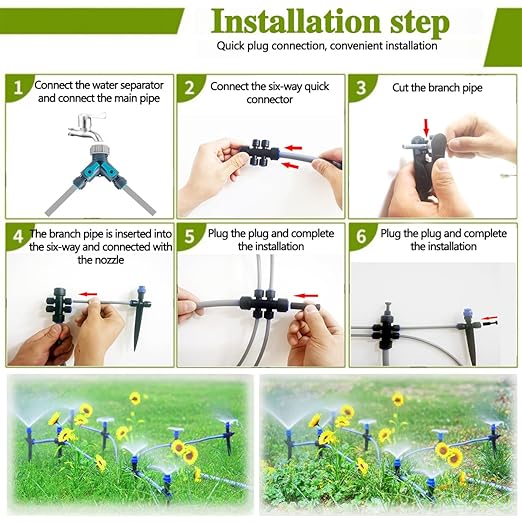 Installation step
Quick plug connection, convenient installation

1 Connect the water separator and connect the main pipe

2 Connect the six-way quick connector

3 Cut the branch pipe

4 The branch pipe is inserted into the six-way and connected with the nozzle

5 Plug the plug and complete the installation

6 Plug the plug and complete the installation