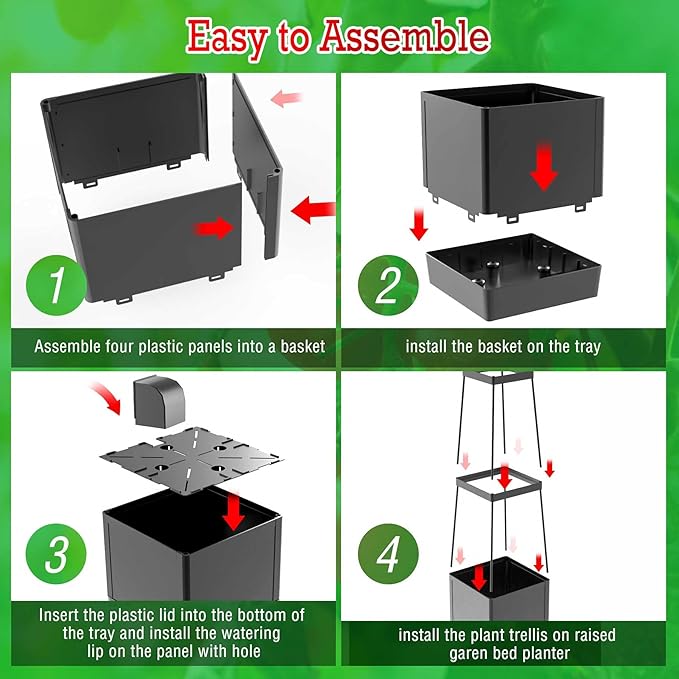 Easy to Assemble

1

Assemble four plastic panels into a basket

2

install the basket on the tray

3

Insert the plastic lid into the bottom of the tray and install the watering lip on the panel with hole

4

install the plant trellis on raised garen bed planter