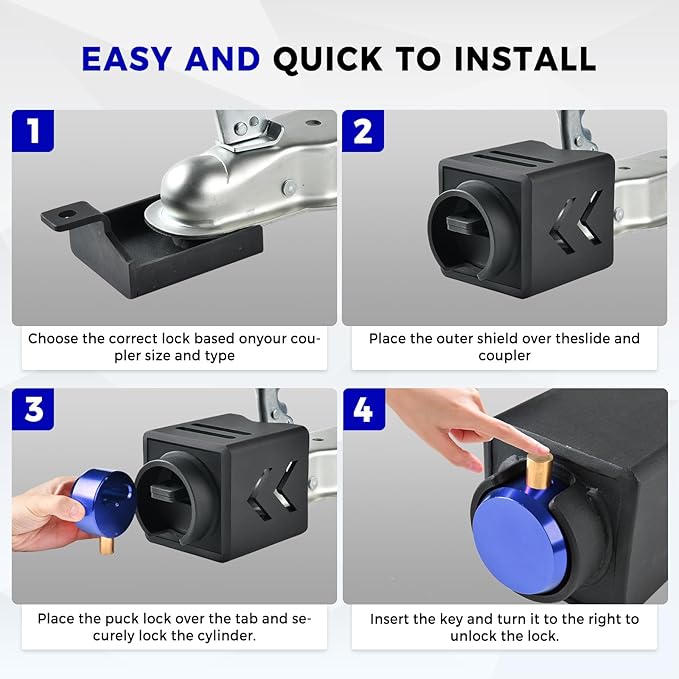 EASY AND QUICK TO INSTALL

1

Choose the correct lock based onyour coupler size and type

2

Place the outer shield over theslide and coupler

3

Place the puck lock over the tab and securely lock the cylinder.

4

Insert the key and turn it to the right to unlock the lock.