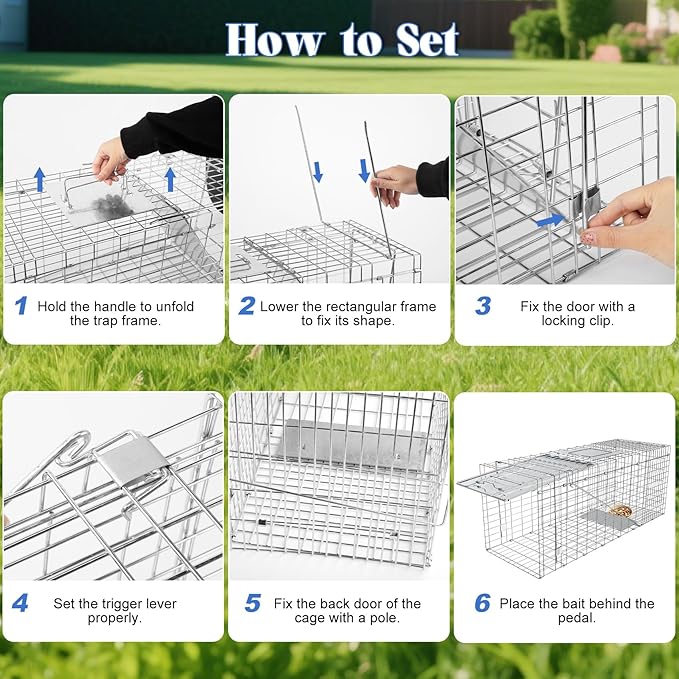 How to Set

1 Hold the handle to unfold the trap frame.

2 Lower the rectangular frame to fix its shape.

3 Fix the door with a locking clip.

4 Set the trigger lever properly.

5 Fix the back door of the cage with a pole.

6 Place the bait behind the pedal.